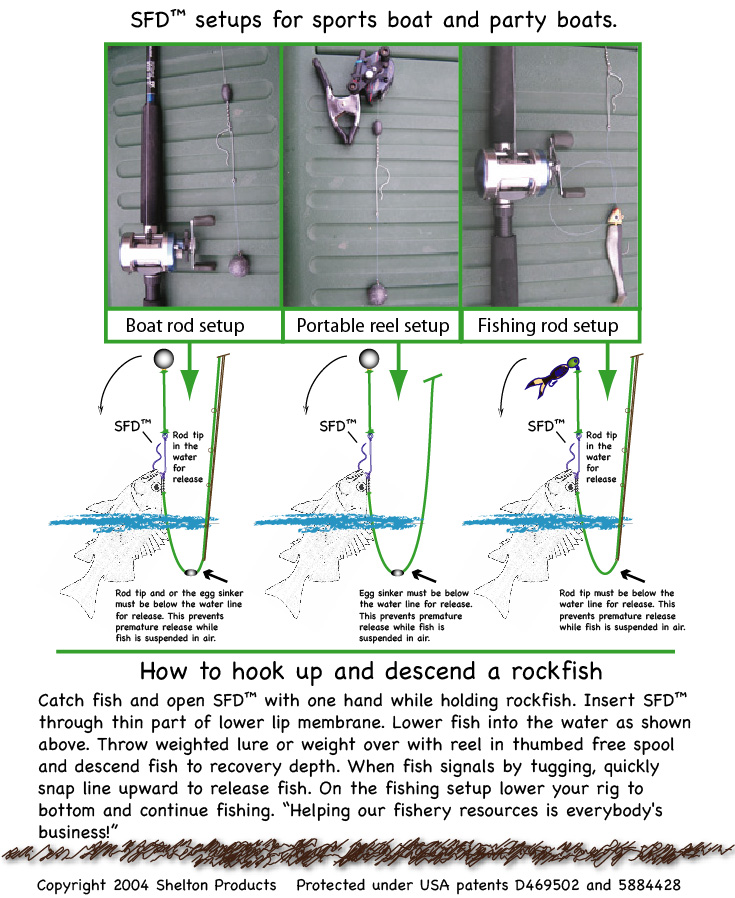 SFD™ setups for sports boat and party boats.

Boat rod setup

Portable reel setup

Fishing rod setup

SFD™

Rod tip in the water for release

Rod tip and or the egg sinker must be below the water line for release. This prevents premature release while fish is suspended in air.

SFD™

Egg sinker must be below the water line for release. This prevents premature release while fish is suspended in air.

SFD™

Rod tip in the water for release

Rod tip must be below the water line for release. This prevents premature release while fish is suspended in air.

How to hook up and descend a rockfish

Catch fish and open SFD™ with one hand while holding rockfish. Insert SFD™ through thin part of lower lip membrane. Lower fish into the water as shown above. Throw weighted lure or weight over with reel in thumbed free spool and descend fish to recovery depth. When fish signals by tugging, quickly snap line upward to release fish. On the fishing setup lower your rig to bottom and continue fishing. "Helping our fishery resources is everybody's business!"

Copyright 2004 Shelton Products Protected under USA patents D469502 and 5884428